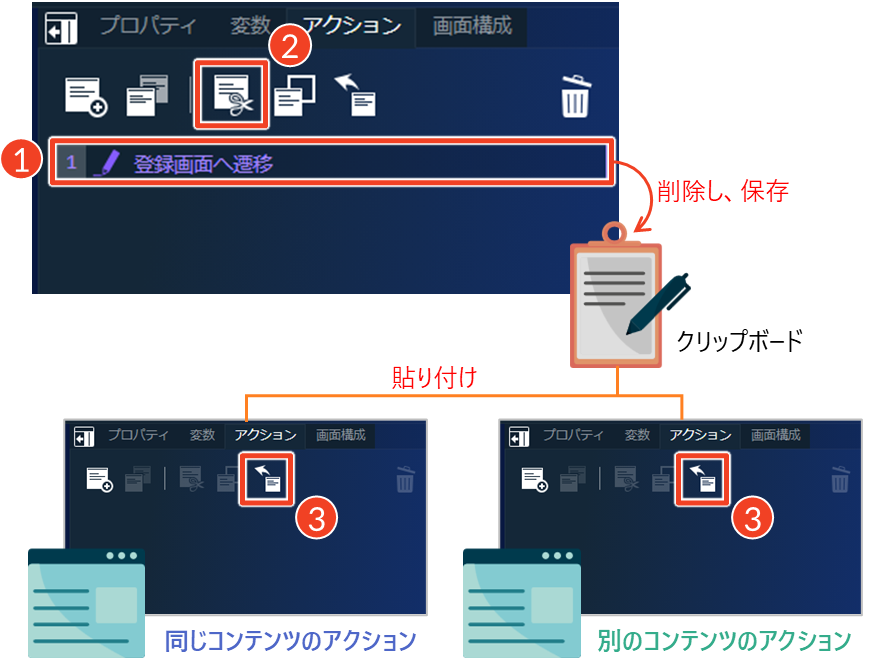 プロパティ 変数 アクション 画面構成

2

1

1 登録画面へ遷移

削除し、保存

クリップボード

貼り付け

プロパティ 変数 アクション 画面構成

3

同じコンテンツのアクション

プロパティ 変数 アクション 画面構成

3

別のコンテンツのアクション